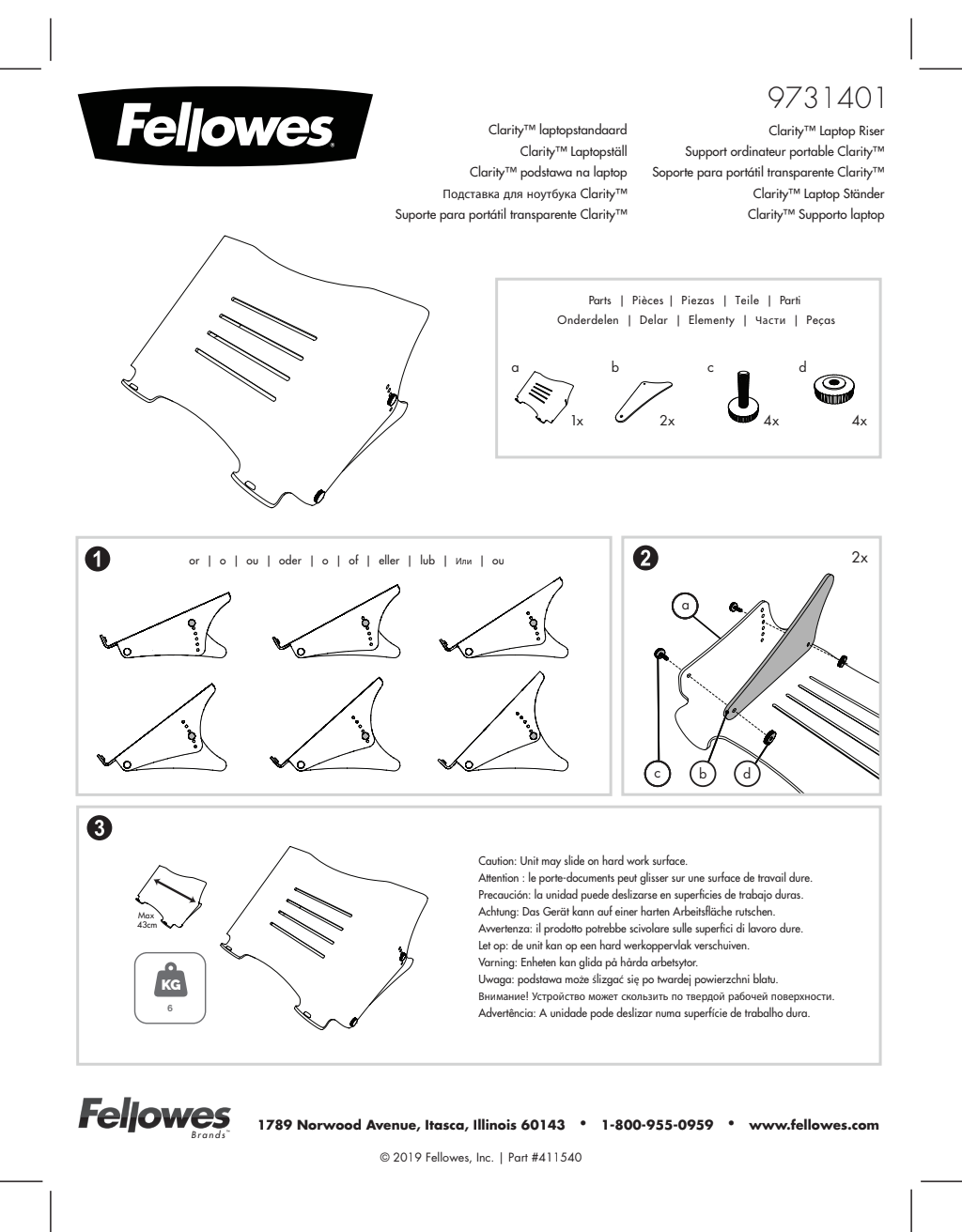 Fellowes

9731401

Clarity™ laptopstandaard
Clarity™ Laptopställ
Clarity™ podstawa na laptop
Подставка для ноутбука Clarity™
Suporte para portátil transparente Clarity™

Clarity™ Laptop Riser
Support ordinateur portable Clarity™
Soporte para portátil transparente Clarity™
Clarity™ Laptop Ständer
Clarity™ Supporto laptop

Parts | Pièces | Piezas | Teile | Parti
Onderdelen | Delar | Elementy | Части | Peças

a 1x
b 2x
c 4x
d 4x

1

or | o | ou | oder | o | of | eller | lub | Или | ou

2

2x

a

c b d

3

Max 43cm

KG
6

Caution: Unit may slide on hard work surface.
Attention : le porte-documents peut glisser sur une surface de travail dure.
Precaución: la unidad puede deslizarse en superficies de trabajo duras.
Achtung: Das Gerät kann auf einer harten Arbeitsfläche rutschen.
Avvertenza: il prodotto potrebbe scivolare sulle superfici di lavoro dure.
Let op: de unit kan op een hard werkoppervlak verschuiven.
Varning: Enheten kan glida på hårda arbetsytor.
Uwaga: podstawa może ślizgać się po twardej powierzchni blatu.
Внимание! Устройство может скользить по твердой рабочей поверхности.
Advertência: A unidade pode deslizar numa superfície de trabalho dura.

Fellowes Brands™

1789 Norwood Avenue, Itasca, Illinois 60143 • 1-800-955-0959 • www.fellowes.com

© 2019 Fellowes, Inc. | Part #411540